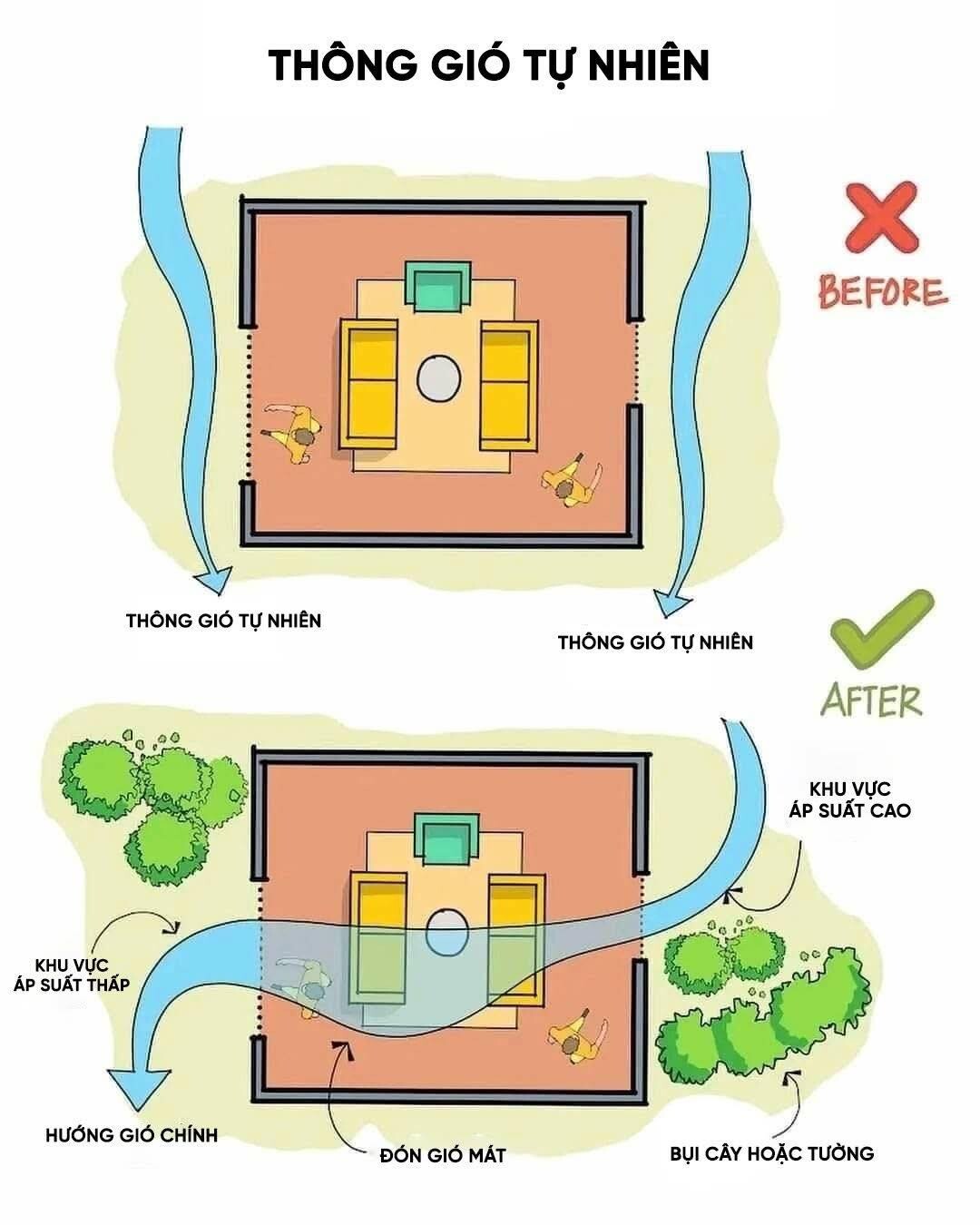 THÔNG GIÓ TỰ NHIÊN

BEFORE

THÔNG GIÓ TỰ NHIÊN

THÔNG GIÓ TỰ NHIÊN

AFTER

KHU VỰC ÁP SUẤT CAO

KHU VỰC ÁP SUẤT THẤP

HƯỚNG GIÓ CHÍNH

ĐÓN GIÓ MÁT

BỤI CÂY HOẶC TƯỜNG